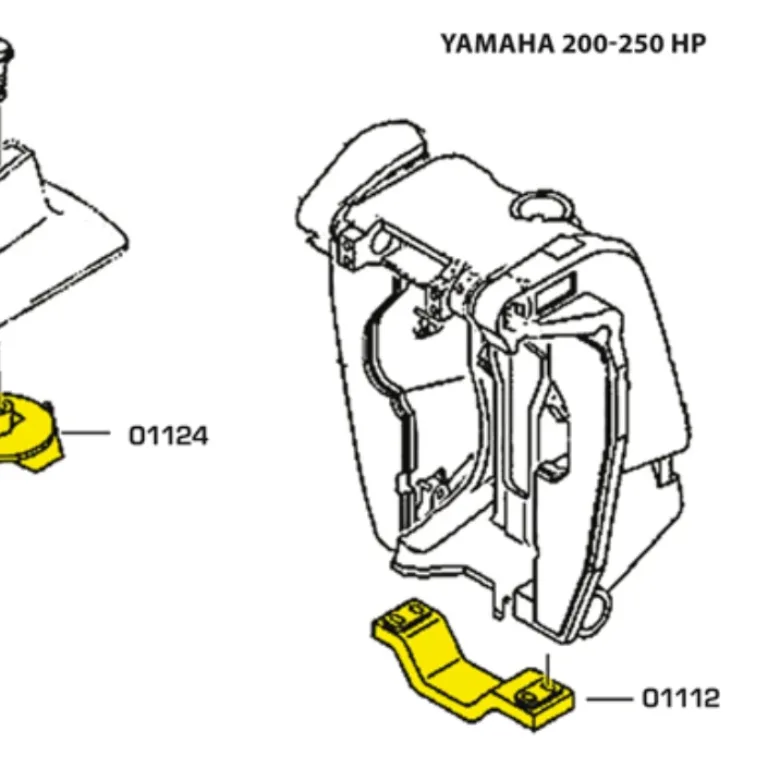 YAMAHA 200-250 HP

01124

01112