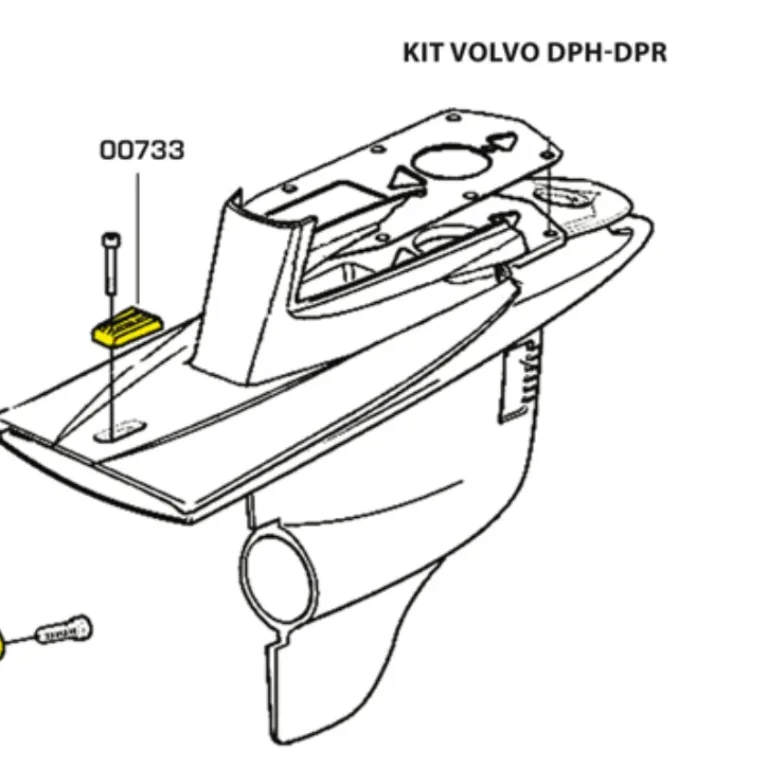 KIT VOLVO DPH-DPR

00733