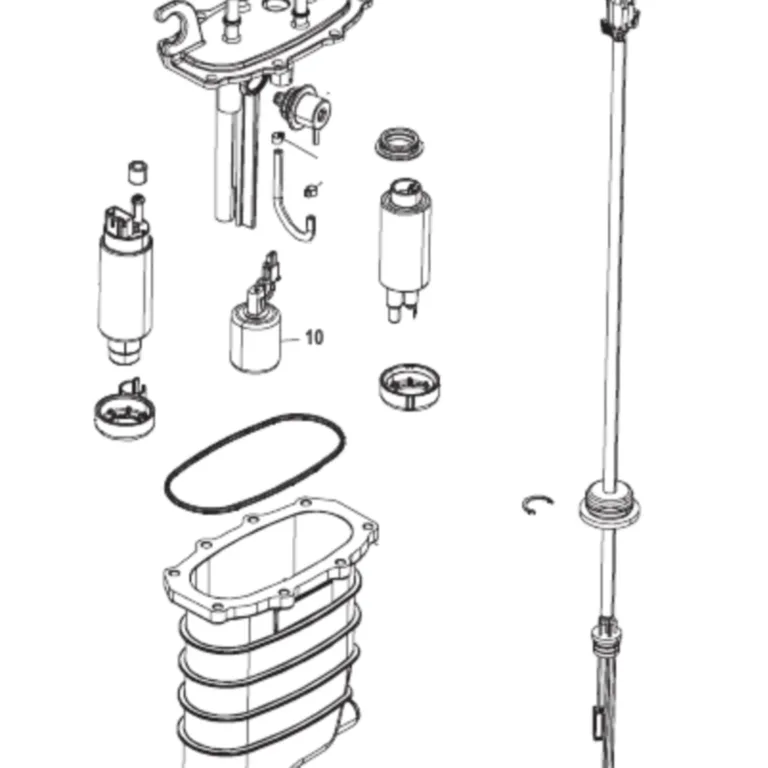 10