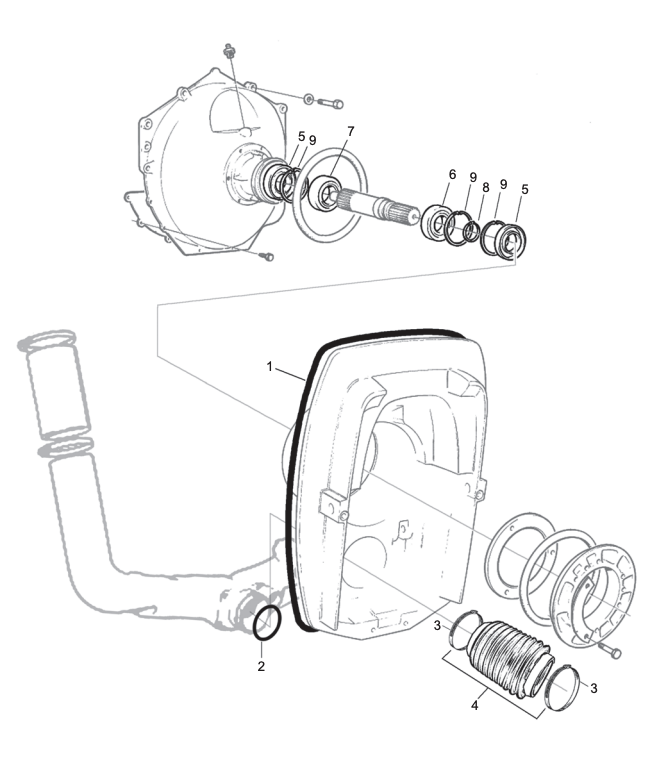 5 9
7
6 9 8 9 5
1
2
3
3
4