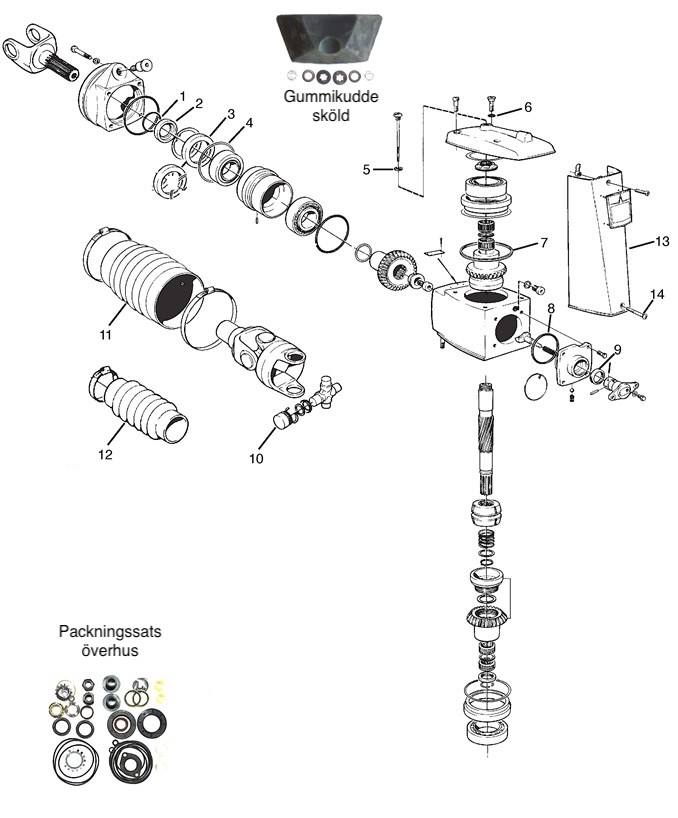 Gummikudde sköld

1
2
3
4
5
6
7
8
9
10
11
12
13
14

Packningssats överhus