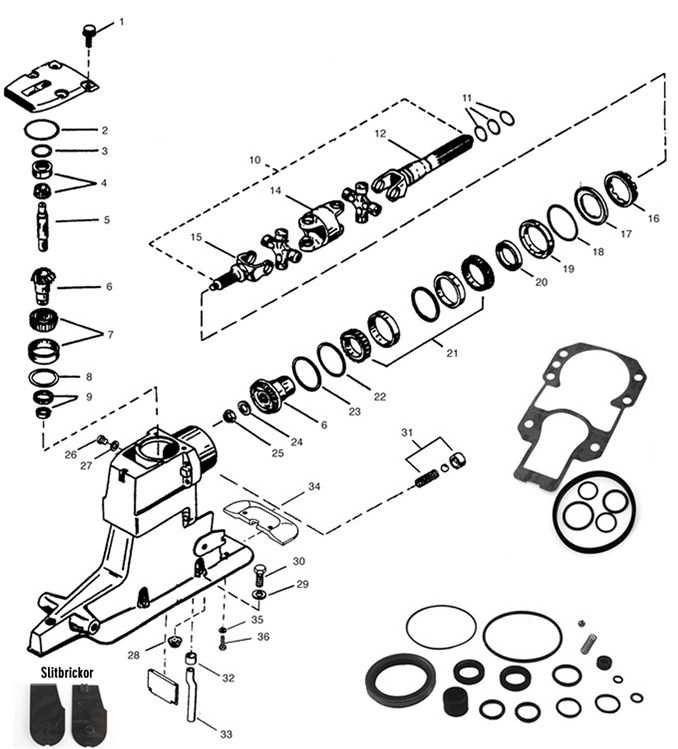 1
2
3
4
5
6
7
8
9
10
11
12
14
15
16
17
18
19
20
21
22
23
6
24
25
26
27
31
34
30
29
35
36
28
32
33
Slitbrickor