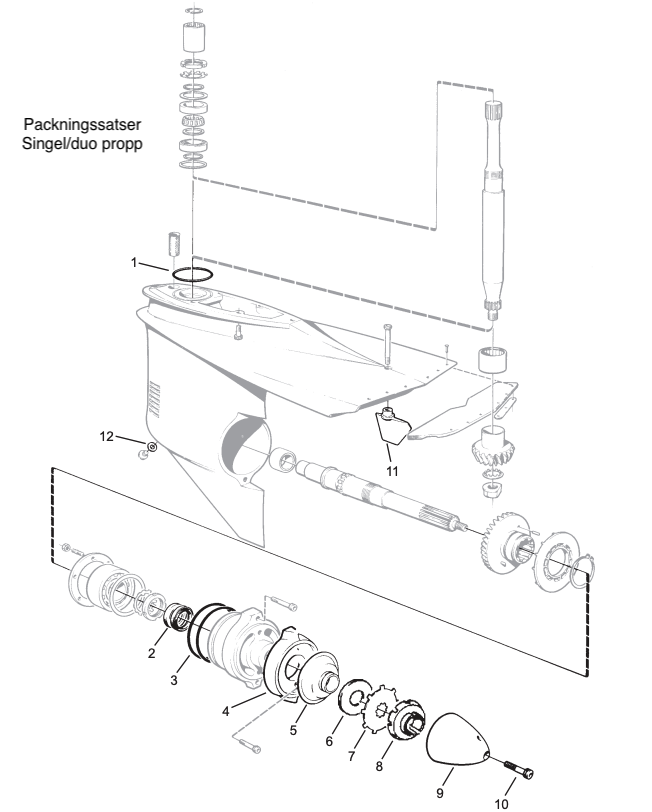 Packningssatser
Singel/duo propp

1

12

11

2

3

4

5

6

7

8

9

10